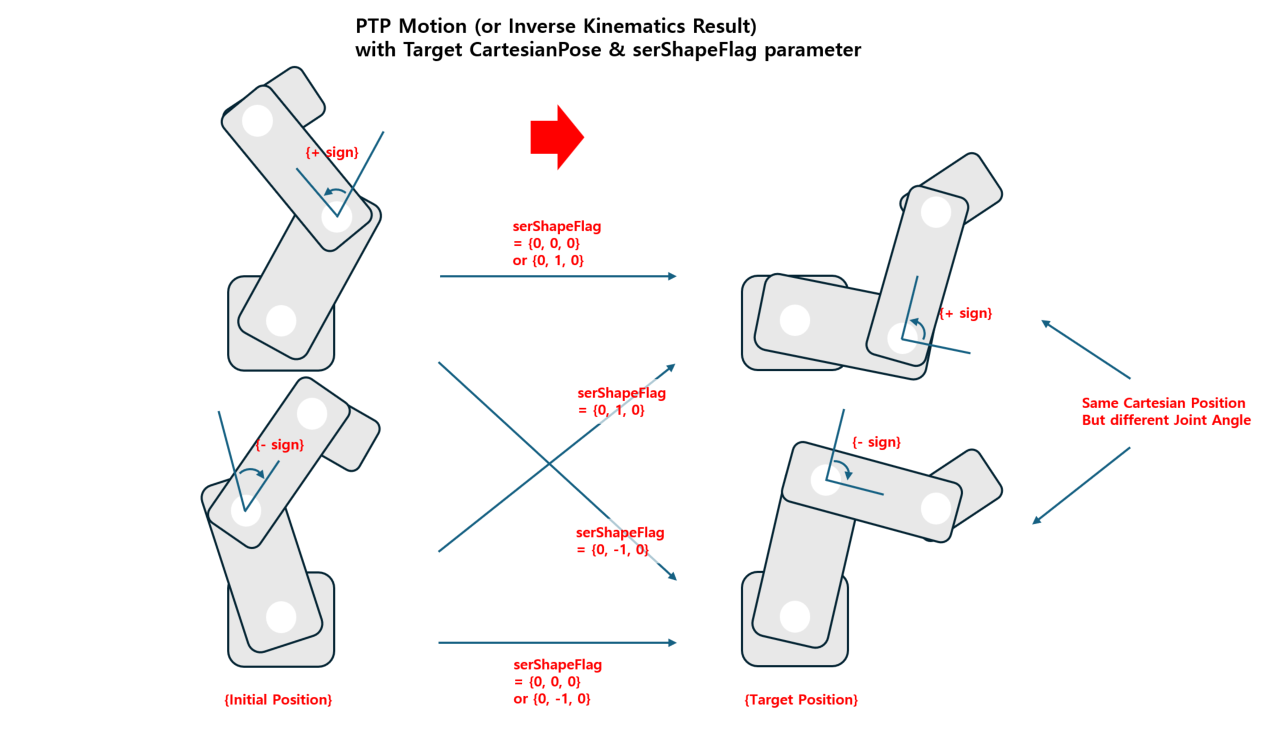 PTP Motion (or Inverse Kinematics Result)
with Target CartesianPose & serShapeFlag parameter

{+ sign}

serShapeFlag
= {0, 0, 0}
or {0, 1, 0}

{+ sign}

serShapeFlag
= {0, 1, 0}

Same Cartesian Position
But different Joint Angle

{- sign}

{- sign}

serShapeFlag
= {0, -1, 0}

serShapeFlag
= {0, 0, 0}
or {0, -1, 0}

{Initial Position}

{Target Position}